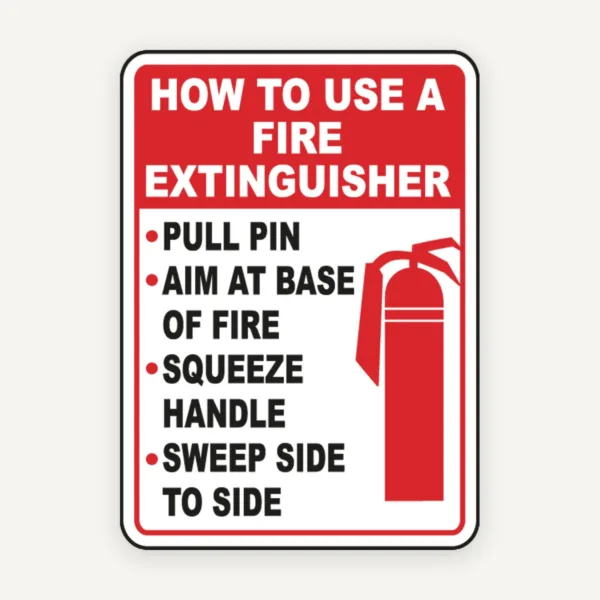 HOW TO USE A FIRE EXTINGUISHER

• PULL PIN
• AIM AT BASE OF FIRE
• SQUEEZE HANDLE
• SWEEP SIDE TO SIDE